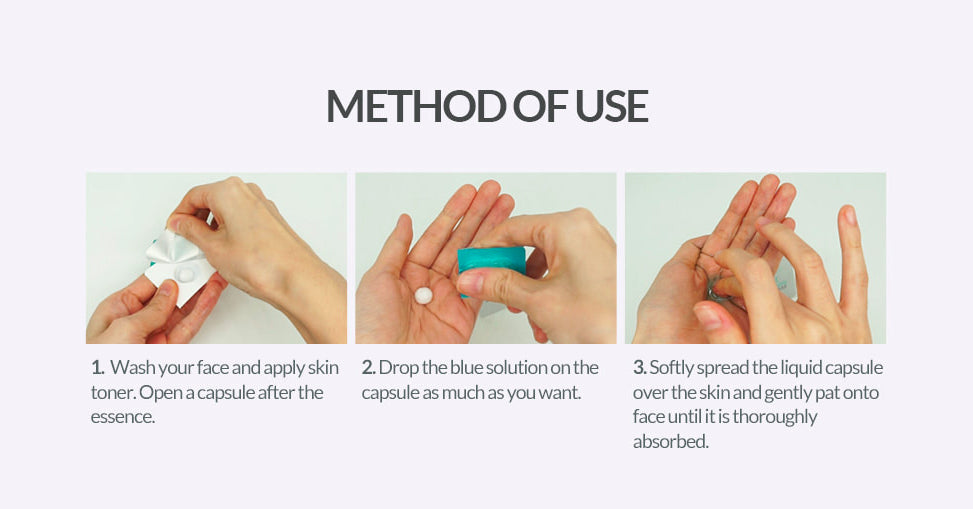 METHOD OF USE

1. Wash your face and apply skin toner. Open a capsule after the essence.

2. Drop the blue solution on the capsule as much as you want.

3. Softly spread the liquid capsule over the skin and gently pat onto face until it is thoroughly absorbed.