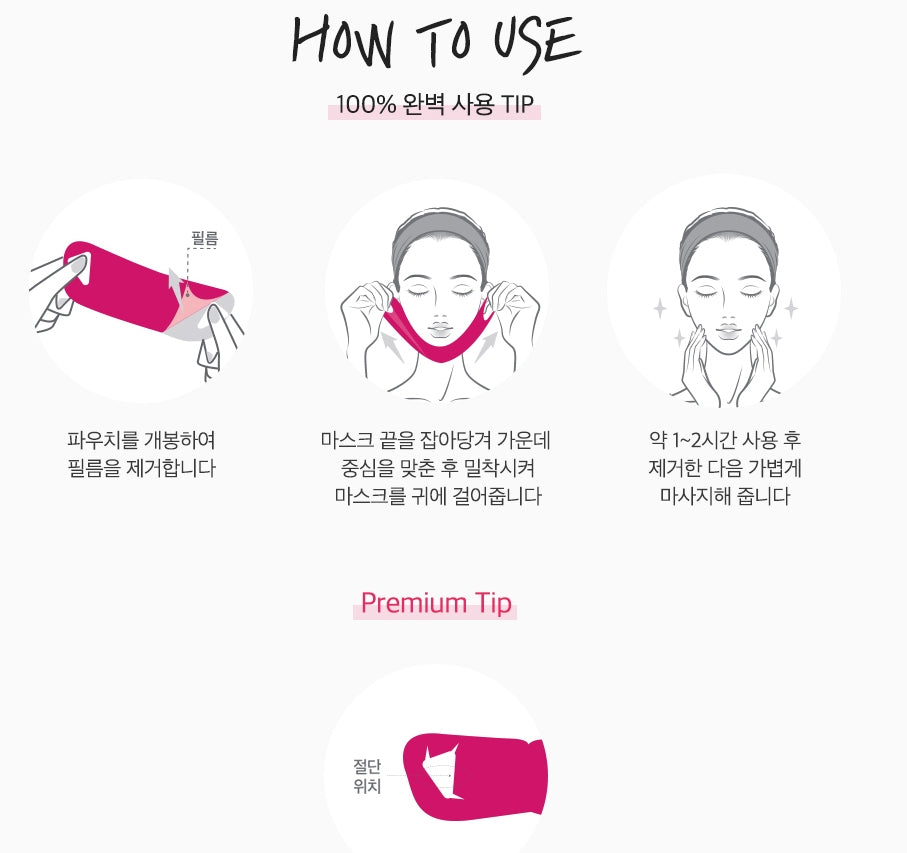 HOW TO USE

100% 완벽 사용 TIP

필름

파우치를 개봉하여
필름을 제거합니다

마스크 끝을 잡아당겨 가운데
중심을 맞춘 후 밀착시켜
마스크를 귀에 걸어줍니다

약 1~2시간 사용 후
제거한 다음 가볍게
마사지해 줍니다

Premium Tip

절단
위치