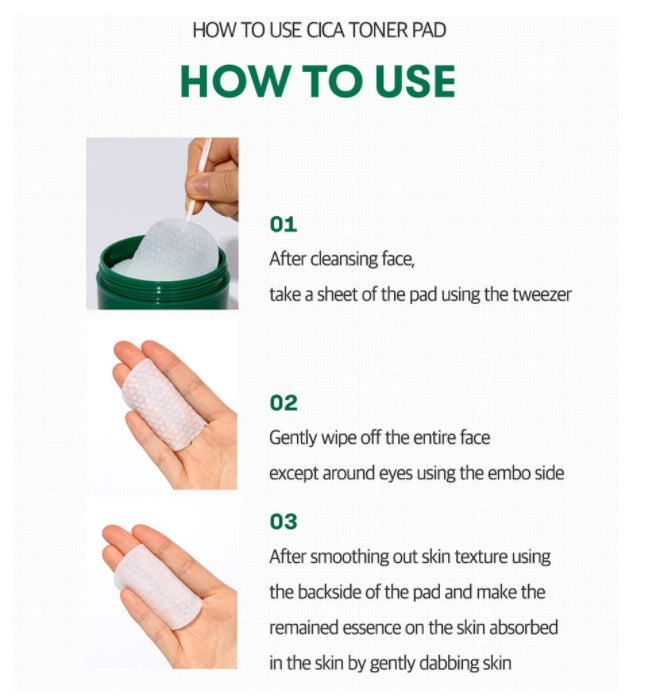 HOW TO USE CICA TONER PAD

HOW TO USE

01
After cleansing face,
take a sheet of the pad using the tweezer

02
Gently wipe off the entire face
except around eyes using the embo side

03
After smoothing out skin texture using the backside of the pad and make the remained essence on the skin absorbed in the skin by gently dabbing skin