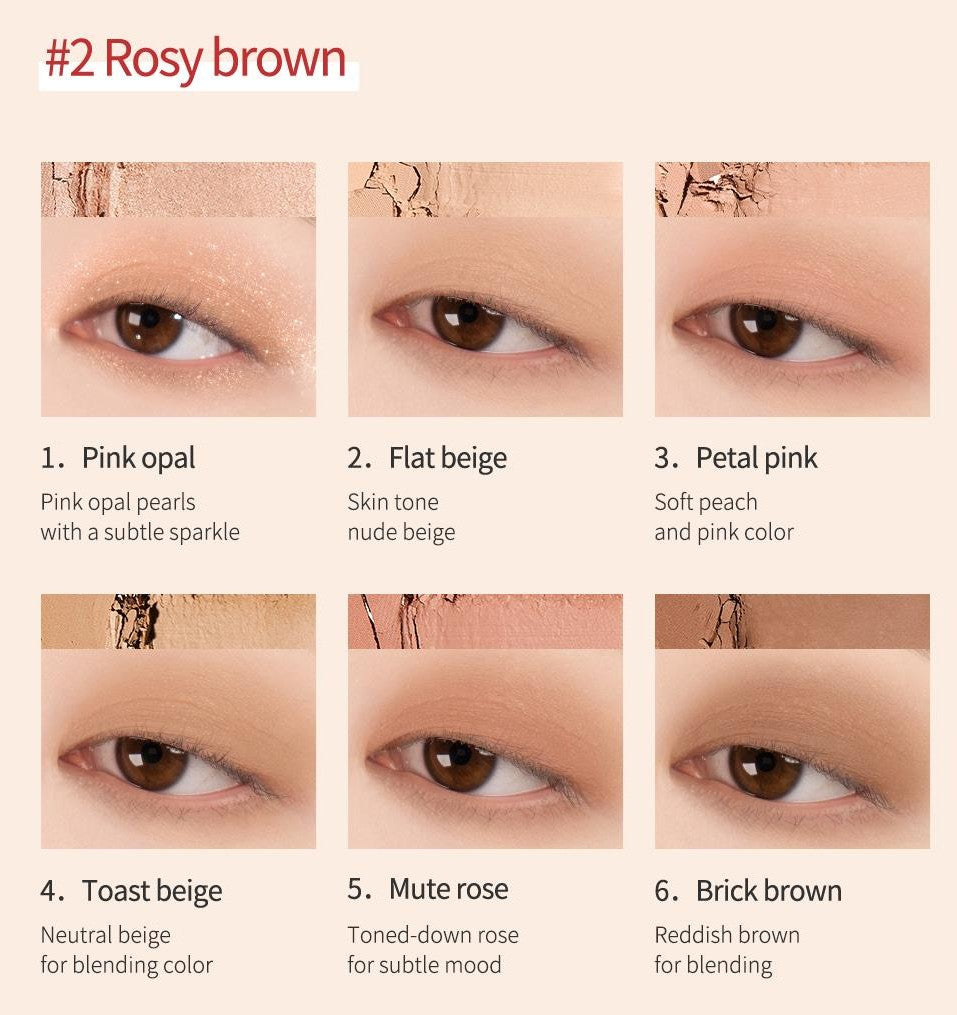 #2 Rosy brown

1. Pink opal
Pink opal pearls with a subtle sparkle

2. Flat beige
Skin tone nude beige

3. Petal pink
Soft peach and pink color

4. Toast beige
Neutral beige for blending color

5. Mute rose
Toned-down rose for subtle mood

6. Brick brown
Reddish brown for blending