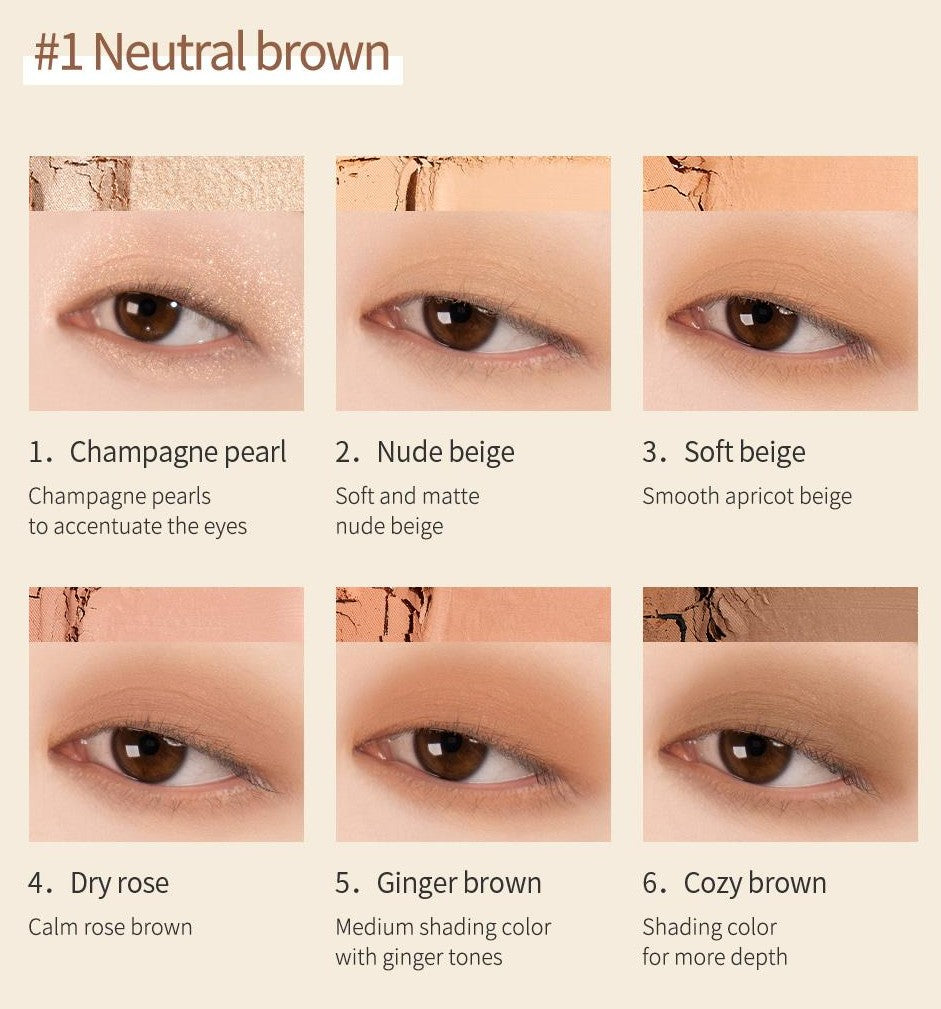 #1 Neutral brown

1. Champagne pearl
Champagne pearls to accentuate the eyes

2. Nude beige
Soft and matte nude beige

3. Soft beige
Smooth apricot beige

4. Dry rose
Calm rose brown

5. Ginger brown
Medium shading color with ginger tones

6. Cozy brown
Shading color for more depth