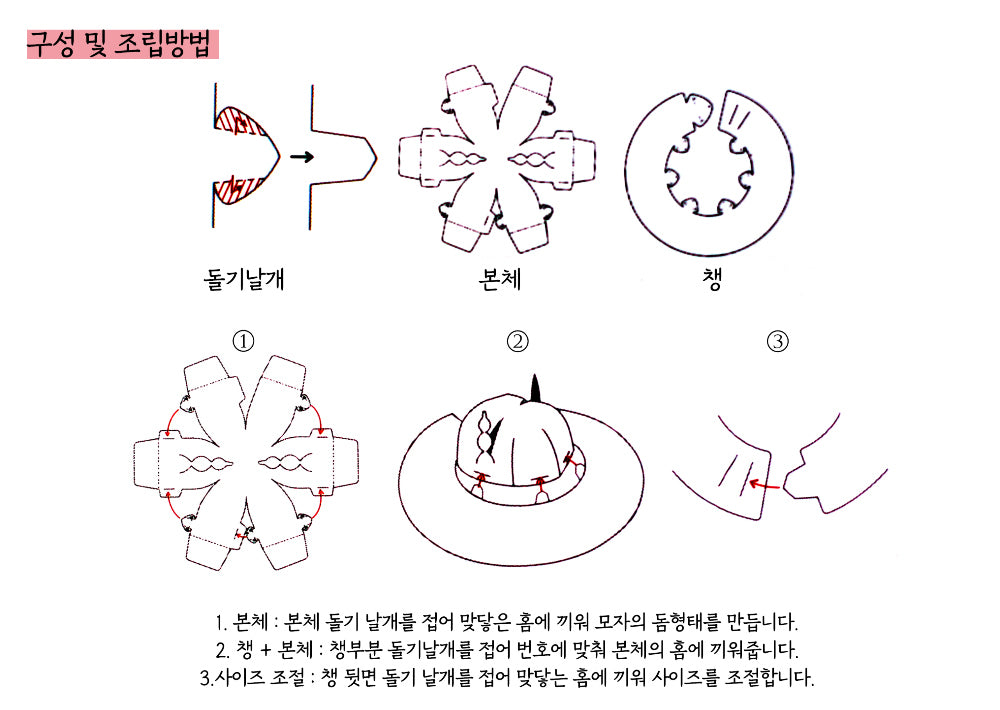 구성 및 조립방법

돌기날개

본체

챙

①

②

③

1. 본체 : 본체 돌기 날개를 접어 맞닿은 홈에 끼워 모자의 돔형태를 만듭니다.
2. 챙 + 본체 : 챙부분 돌기날개를 접어 번호에 맞춰 본체의 홈에 끼워줍니다.
3.사이즈 조절 : 챙 뒷면 돌기 날개를 접어 맞닿는 홈에 끼워 사이즈를 조절합니다.