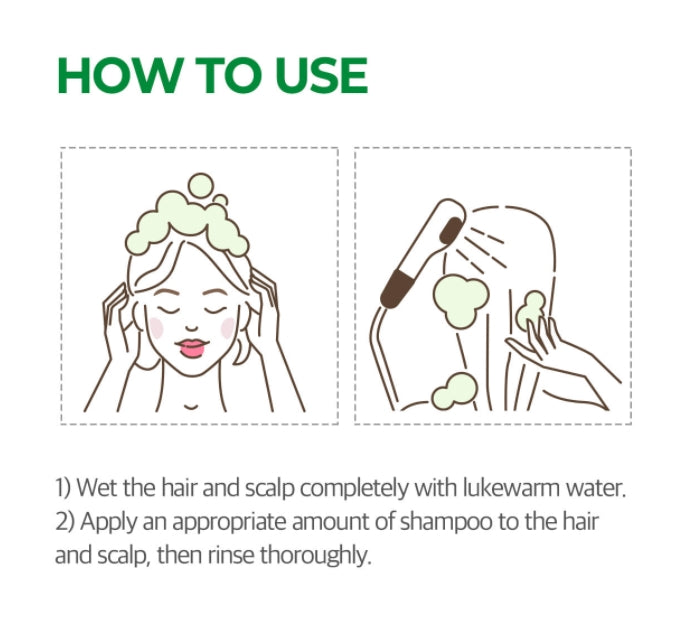 HOW TO USE

1) Wet the hair and scalp completely with lukewarm water.
2) Apply an appropriate amount of shampoo to the hair and scalp, then rinse thoroughly.