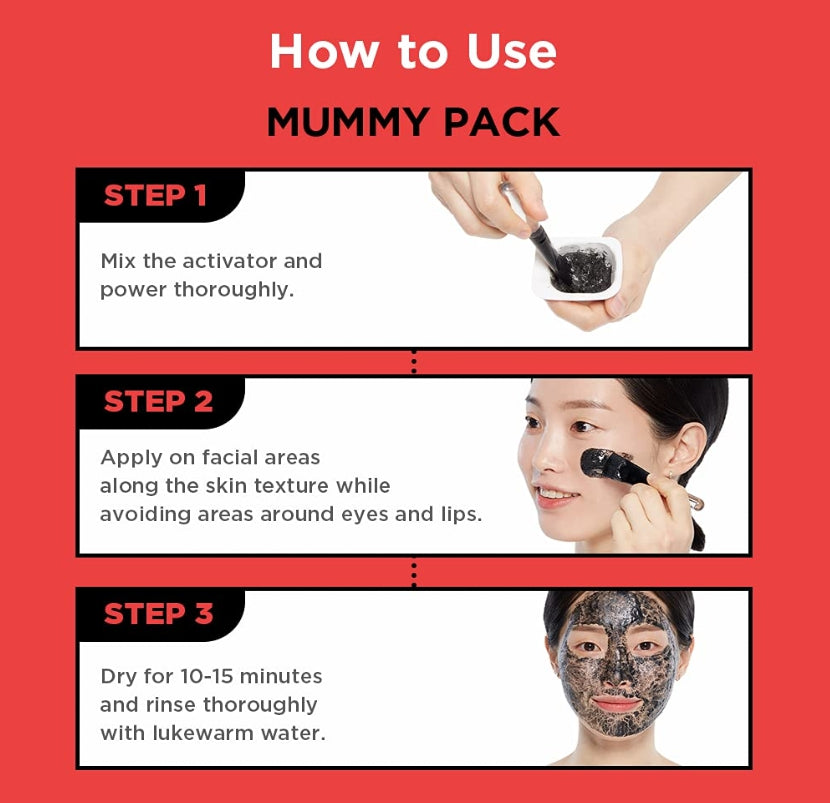 How to Use

MUMMY PACK

STEP 1

Mix the activator and power thoroughly.

STEP 2

Apply on facial areas along the skin texture while avoiding areas around eyes and lips.

STEP 3

Dry for 10-15 minutes and rinse thoroughly with lukewarm water.