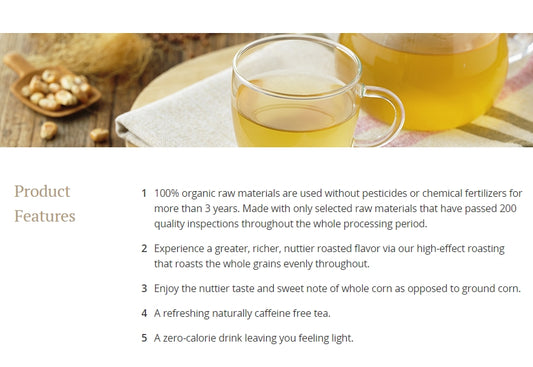 Product Features

1 100% organic raw materials are used without pesticides or chemical fertilizers for more than 3 years. Made with only selected raw materials that have passed 200 quality inspections throughout the whole processing period.

2 Experience a greater, richer, nuttier roasted flavor via our high-effect roasting that roasts the whole grains evenly throughout.

3 Enjoy the nuttier taste and sweet note of whole corn as opposed to ground corn.

4 A refreshing naturally caffeine free tea.

5 A zero-calorie drink leaving you feeling light.