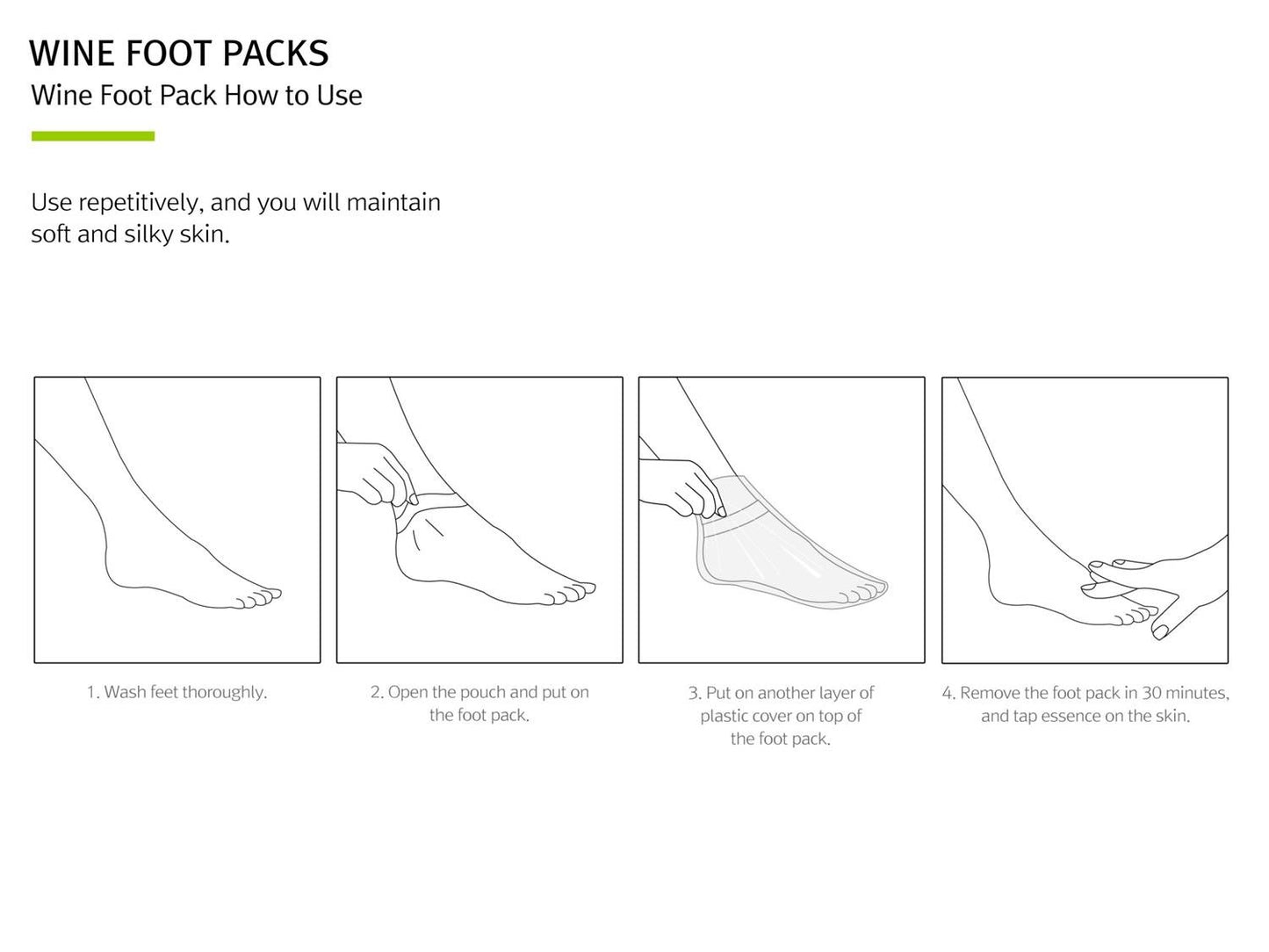 WINE FOOT PACKS
Wine Foot Pack How to Use

Use repetitively, and you will maintain soft and silky skin.

1. Wash feet thoroughly.

2. Open the pouch and put on the foot pack.

3. Put on another layer of plastic cover on top of the foot pack.

4. Remove the foot pack in 30 minutes, and tap essence on the skin.