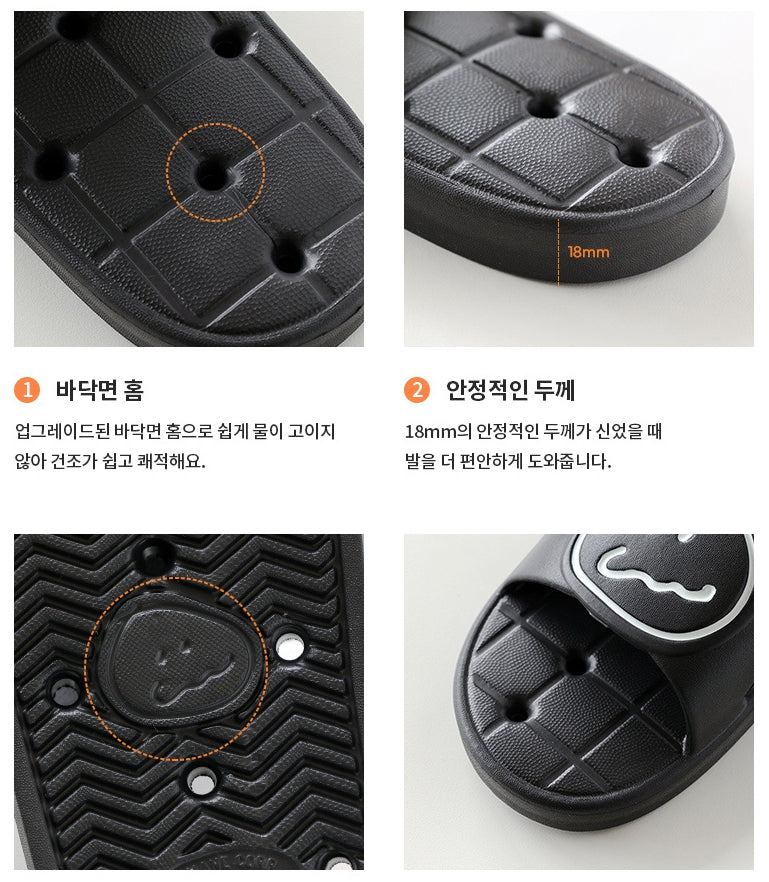 18mm

1 바닥면 홈

업그레이드된 바닥면 홈으로 쉽게 물이 고이지 않아 건조가 쉽고 쾌적해요.

2 안정적인 두께

18mm의 안정적인 두께가 신었을 때 발을 더 편안하게 도와줍니다.