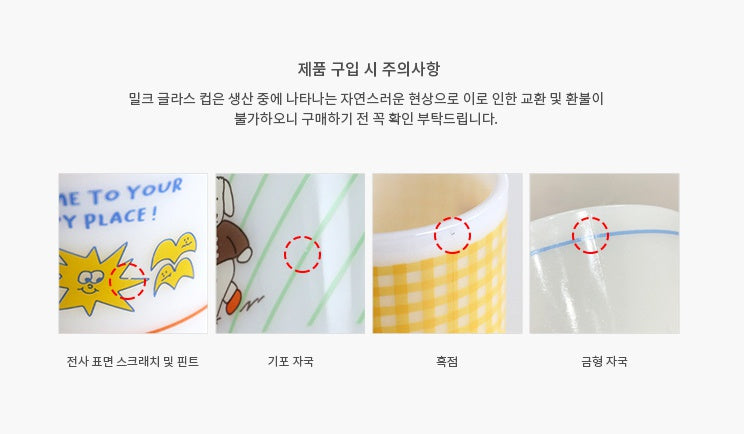 제품 구입 시 주의사항

밀크 글라스 컵은 생산 중에 나타나는 자연스러운 현상으로 이로 인한 교환 및 환불이 불가하오니 구매하기 전 꼭 확인 부탁드립니다.

ME TO YOUR
Y PLACE!

전사 표면 스크래치 및 핀트

기포 자국

흑점

금형 자국