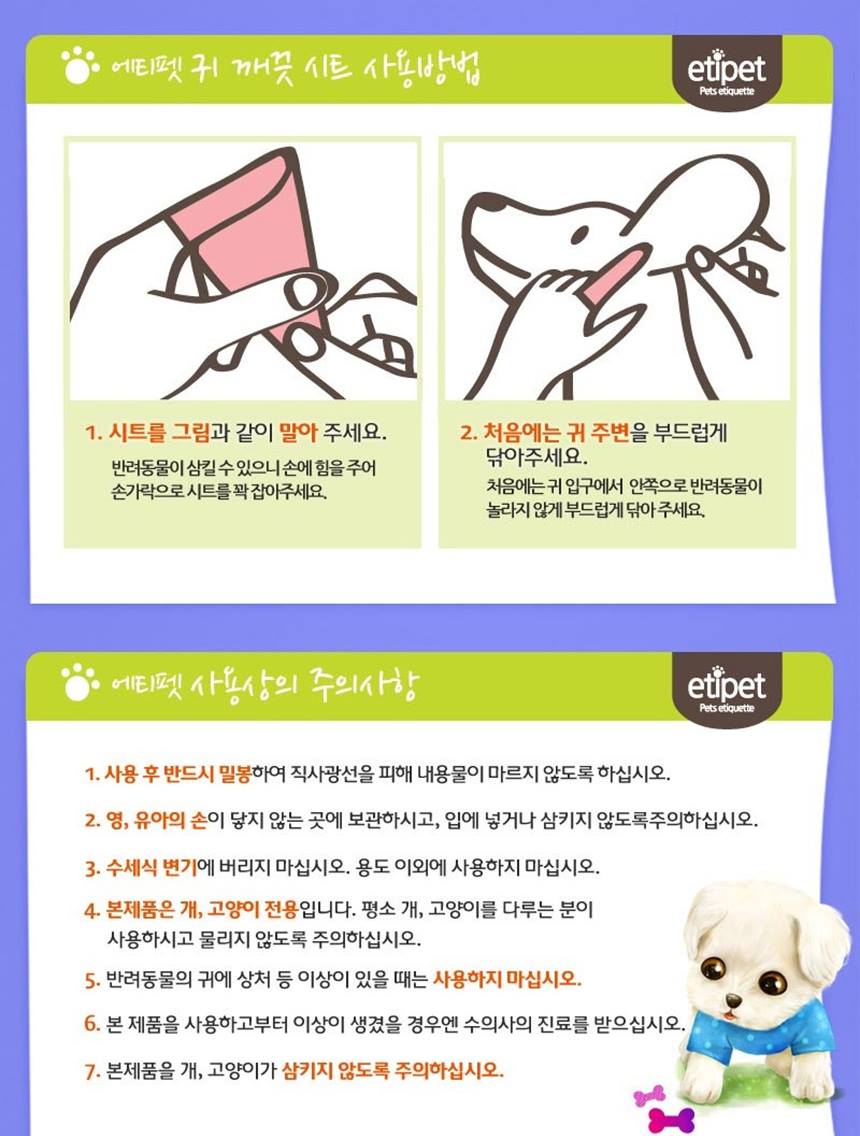 에티펫 귀 깨끗 시트 사용방법

etipet
Pets etiquette

1. 시트를 그림과 같이 말아 주세요.
반려동물이 삼킬 수 있으니 손에 힘을 주어 손가락으로 시트를 꽉 잡아주세요.

2. 처음에는 귀 주변을 부드럽게 닦아주세요.
처음에는 귀 입구에서 안쪽으로 반려동물이 놀라지 않게 부드럽게 닦아 주세요.

에티펫 사용상의 주의사항

etipet
Pets etiquette

1. 사용 후 반드시 밀봉하여 직사광선을 피해 내용물이 마르지 않도록 하십시오.

2. 영, 유아의 손이 닿지 않는 곳에 보관하시고, 입에 넣거나 삼키지 않도록주의하십시오.

3. 수세식 변기에 버리지 마십시오. 용도 이외에 사용하지 마십시오.

4. 본제품은 개, 고양이 전용입니다. 평소 개, 고양이를 다루는 분이 사용하시고 물리지 않도록 주의하십시오.

5. 반려동물의 귀에 상처 등 이상이 있을 때는 사용하지 마십시오.

6. 본 제품을 사용하고부터 이상이 생겼을 경우엔 수의사의 진료를 받으십시오.

7. 본제품을 개, 고양이가 삼키지 않도록 주의하십시오.