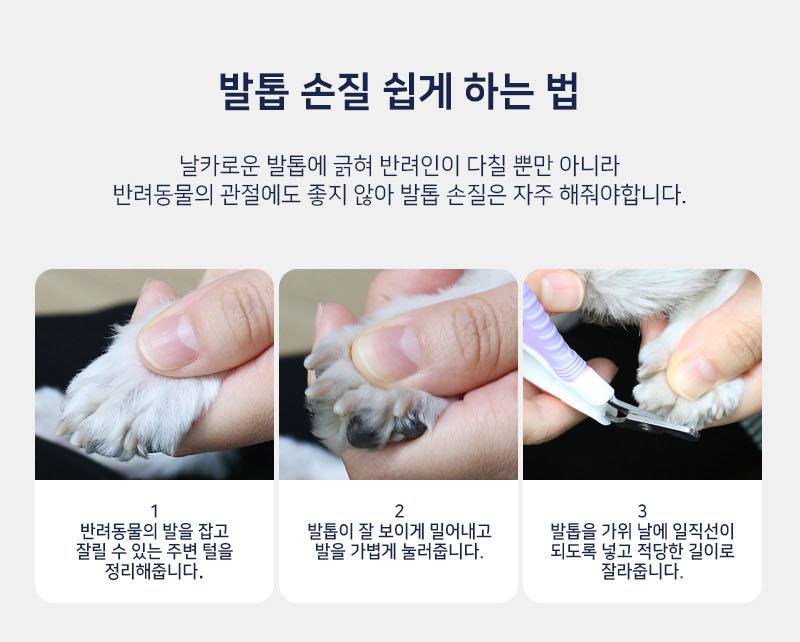 발톱 손질 쉽게 하는 법

날카로운 발톱에 긁혀 반려인이 다칠 뿐만 아니라
반려동물의 관절에도 좋지 않아 발톱 손질은 자주 해줘야합니다.

1
반려동물의 발을 잡고
잘릴 수 있는 주변 털을
정리해줍니다.

2
발톱이 잘 보이게 밀어내고
발을 가볍게 눌러줍니다.

3
발톱을 가위 날에 일직선이
되도록 넣고 적당한 길이로
잘라줍니다.