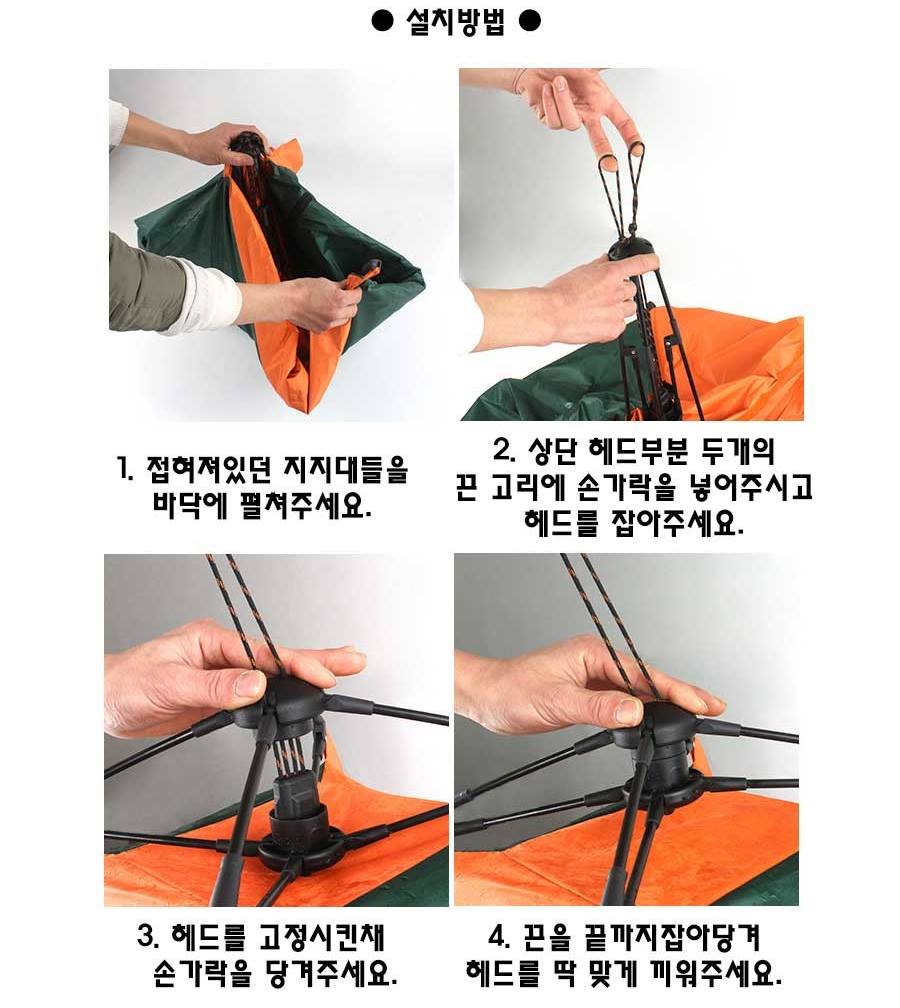 ● 설치방법 ●

1. 접혀져있던 지지대들을 바닥에 펼쳐주세요.

2. 상단 헤드부분 두개의 끈 고리에 손가락을 넣어주시고 헤드를 잡아주세요.

3. 헤드를 고정시킨채 손가락을 당겨주세요.

4. 끈을 끝까지잡아당겨 헤드를 딱 맞게 끼워주세요.