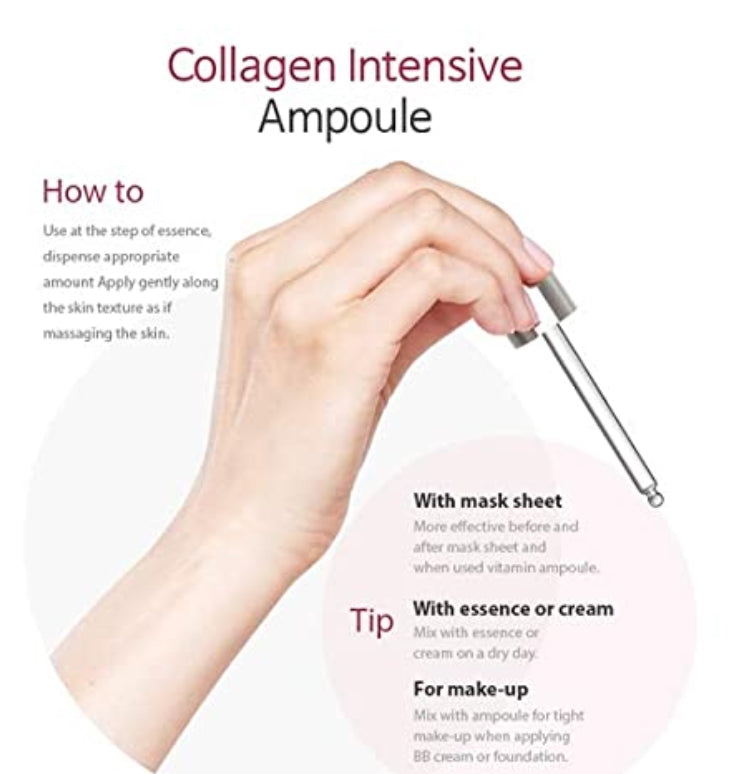 Collagen Intensive
Ampoule

How to

Use at the step of essence, dispense appropriate amount Apply gently along the skin texture as if massaging the skin.

Tip

With mask sheet
More effective before and after mask sheet and when used vitamin ampoule.

With essence or cream
Mix with essence or cream on a dry day.

For make-up
Mix with ampoule for tight make-up when applying BB cream or foundation.