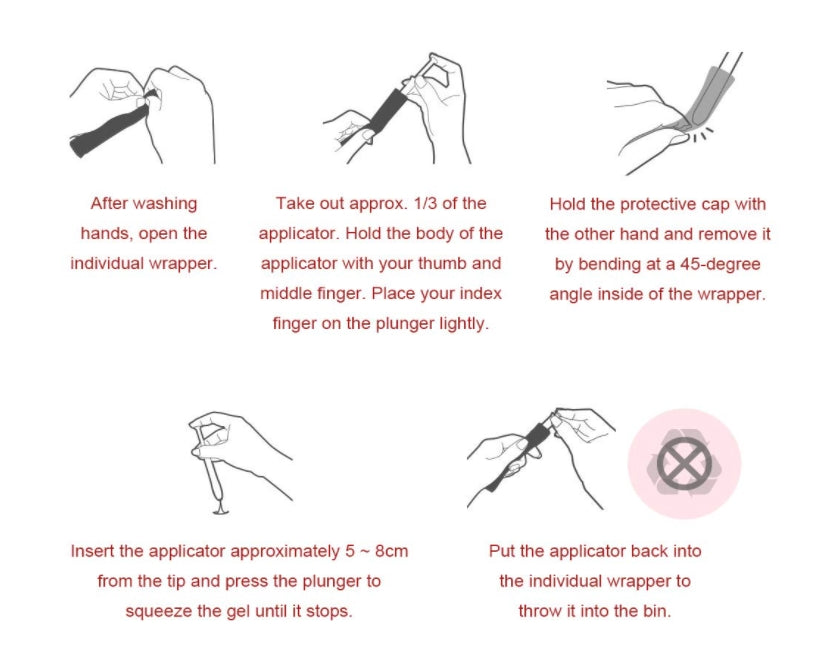 After washing hands, open the individual wrapper.

Take out approx. 1/3 of the applicator. Hold the body of the applicator with your thumb and middle finger. Place your index finger on the plunger lightly.

Hold the protective cap with the other hand and remove it by bending at a 45-degree angle inside of the wrapper.

Insert the applicator approximately 5 ~ 8cm from the tip and press the plunger to squeeze the gel until it stops.

Put the applicator back into the individual wrapper to throw it into the bin.