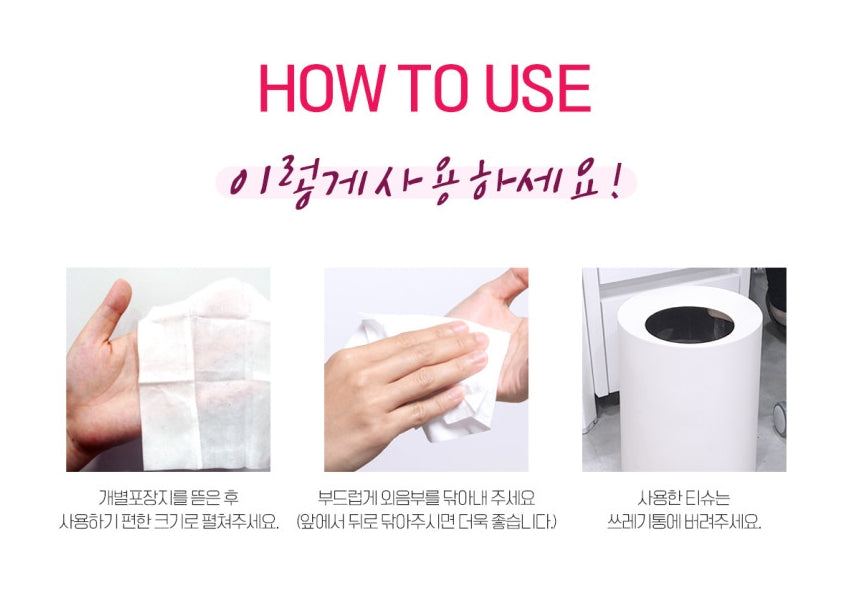 HOW TO USE

이렇게 사용하세요!

개별포장지를 뜯은 후
사용하기 편한 크기로 펼쳐주세요.

부드럽게 외음부를 닦아내 주세요
(앞에서 뒤로 닦아주시면 더욱 좋습니다.)

사용한 티슈는
쓰레기통에 버려주세요.