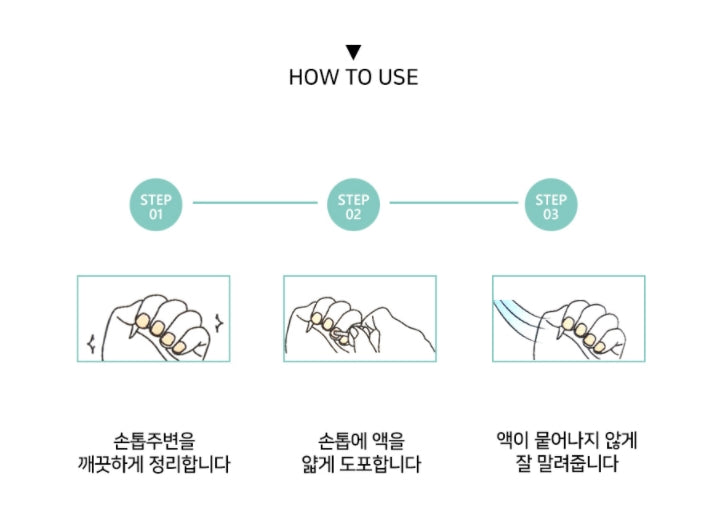 ▼
HOW TO USE

STEP 01

STEP 02

STEP 03

손톱주변을
깨끗하게 정리합니다

손톱에 액을
얇게 도포합니다

액이 묻어나지 않게
잘 말려줍니다