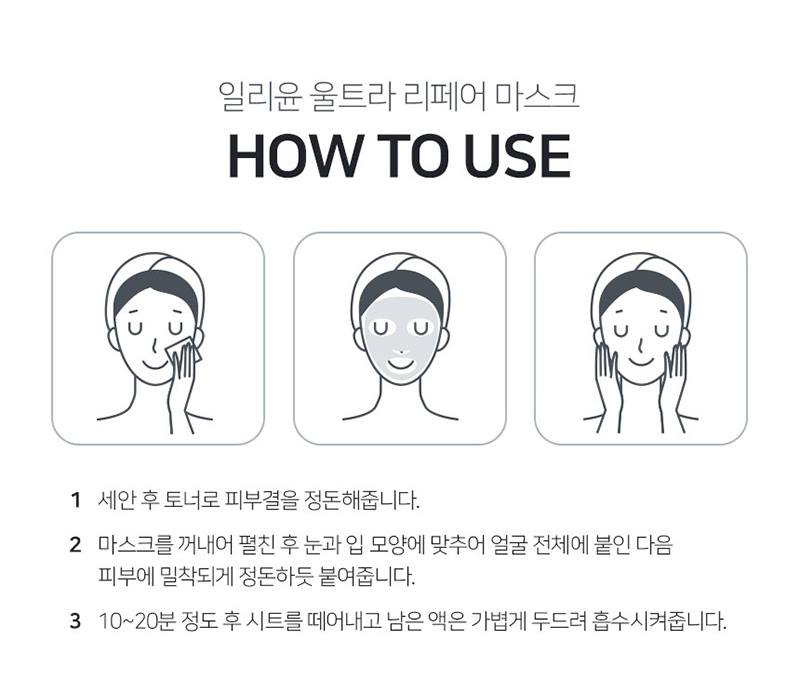 일리윤 울트라 리페어 마스크

HOW TO USE

1 세안 후 토너로 피부결을 정돈해줍니다.

2 마스크를 꺼내어 펼친 후 눈과 입 모양에 맞추어 얼굴 전체에 붙인 다음 피부에 밀착되게 정돈하듯 붙여줍니다.

3 10~20분 정도 후 시트를 떼어내고 남은 액은 가볍게 두드려 흡수시켜줍니다.