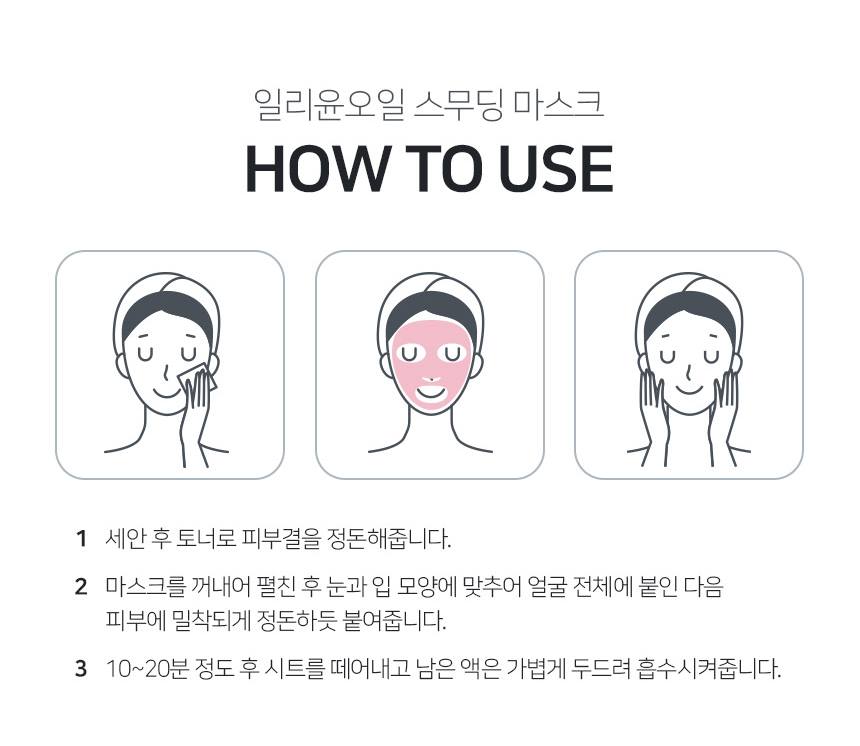 일리윤오일 스무딩 마스크

HOW TO USE

1 세안 후 토너로 피부결을 정돈해줍니다.

2 마스크를 꺼내어 펼친 후 눈과 입 모양에 맞추어 얼굴 전체에 붙인 다음 피부에 밀착되게 정돈하듯 붙여줍니다.

3 10~20분 정도 후 시트를 떼어내고 남은 액은 가볍게 두드려 흡수시켜줍니다.