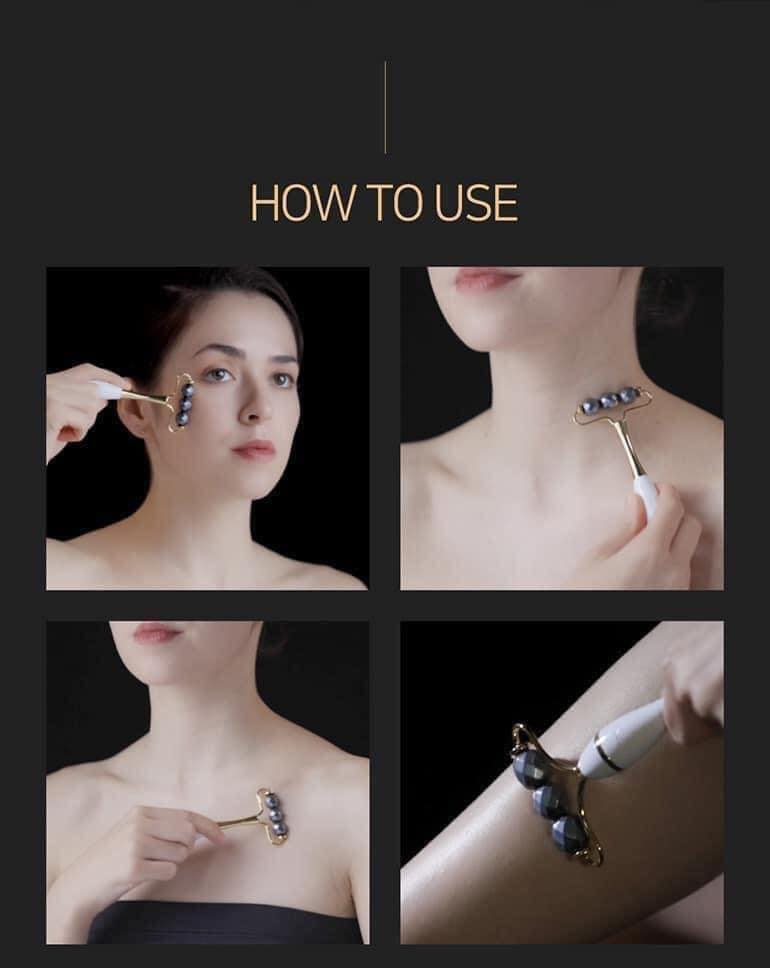 HOW TO USE