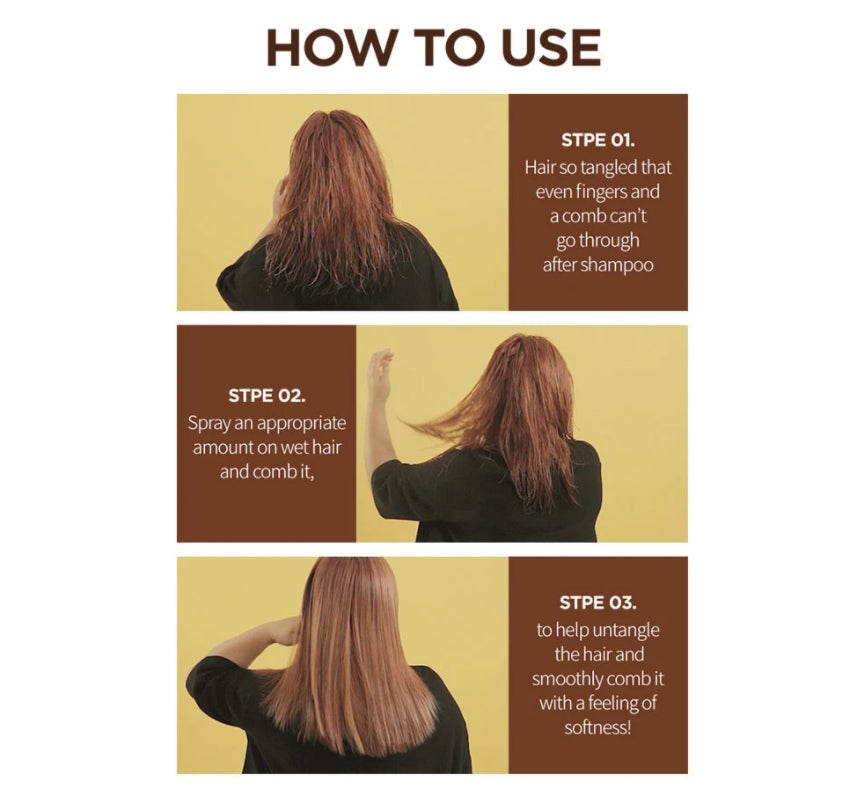 HOW TO USE

STPE 01.
Hair so tangled that even fingers and a comb can't go through after shampoo

STPE 02.
Spray an appropriate amount on wet hair and comb it,

STPE 03.
to help untangle the hair and smoothly comb it with a feeling of softness!