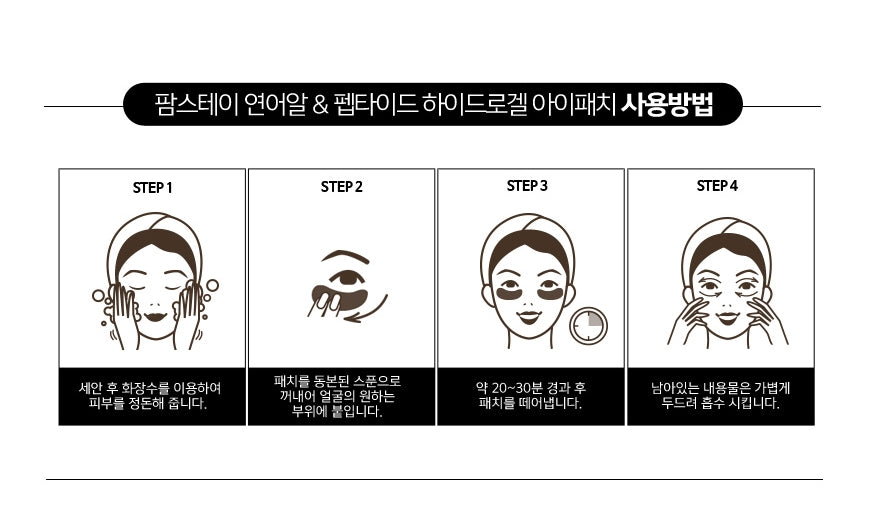 팜스테이 연어알 & 펩타이드 하이드로겔 아이패치 사용방법

STEP 1

세안 후 화장수를 이용하여 피부를 정돈해 줍니다.

STEP 2

패치를 동본된 스푼으로 꺼내어 얼굴의 원하는 부위에 붙입니다.

STEP 3

약 20~30분 경과 후 패치를 떼어냅니다.

STEP 4

남아있는 내용물은 가볍게 두드려 흡수 시킵니다.