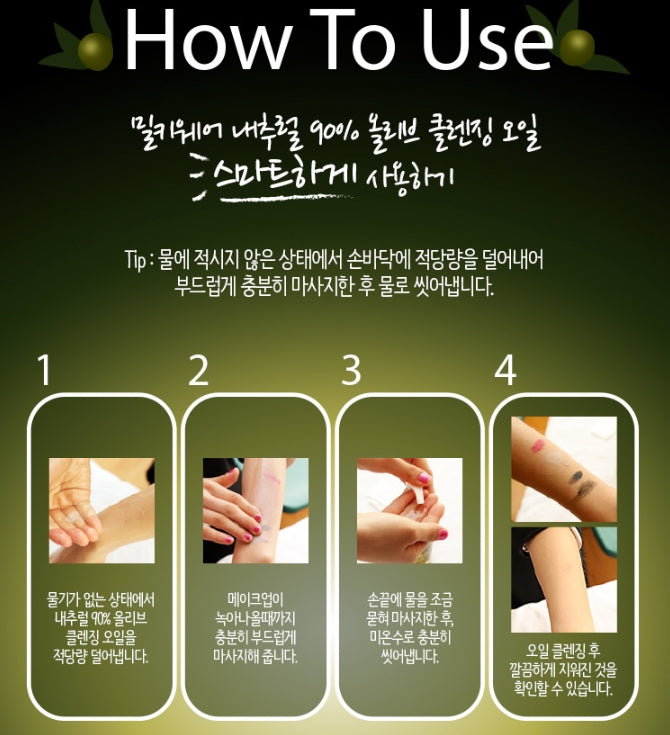 How To Use

밀키웨이 내추럴 90% 올리브 클렌징 오일
스마트하게 사용하기

Tip : 물에 적시지 않은 상태에서 손바닥에 적당량을 덜어내어 부드럽게 충분히 마사지한 후 물로 씻어냅니다.

1

물기가 없는 상태에서 내추럴 90% 올리브 클렌징 오일을 적당량 덜어냅니다.

2

메이크업이 녹아나올때까지 충분히 부드럽게 마사지해 줍니다.

3

손끝에 물을 조금 묻혀 마사지한 후, 미온수로 충분히 씻어냅니다.

4

오일 클렌징 후 깔끔하게 지워진 것을 확인할 수 있습니다.