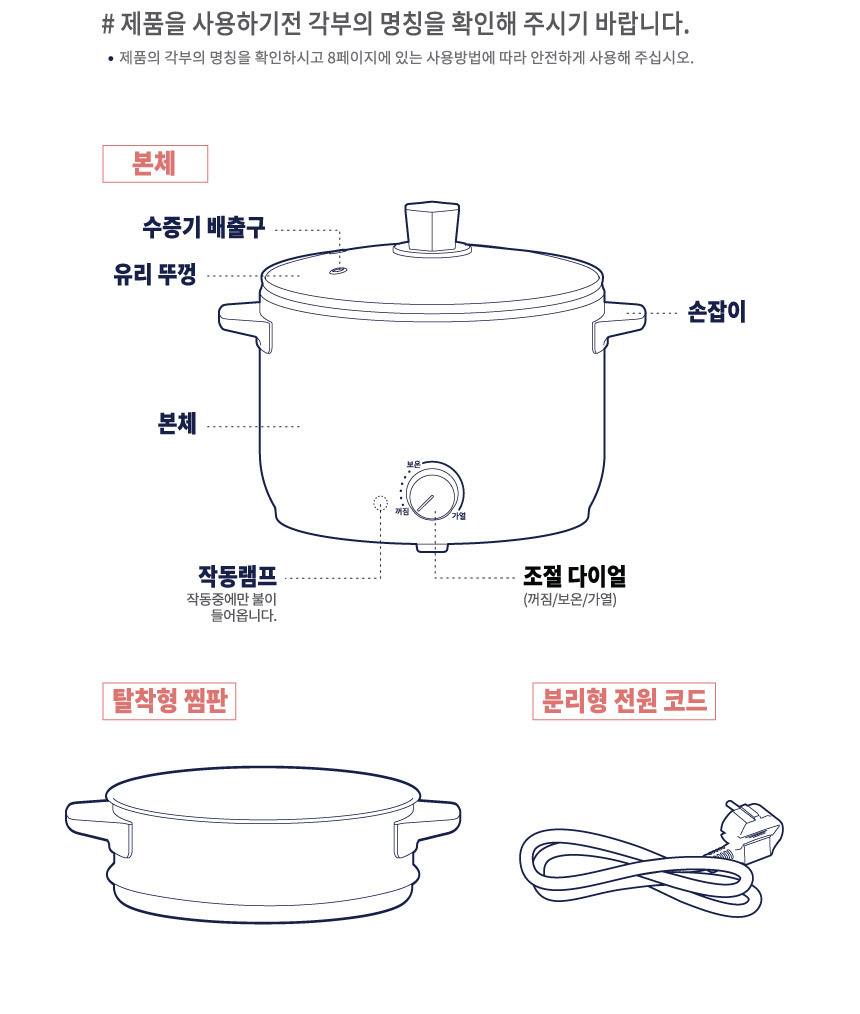 # 제품을 사용하기전 각부의 명칭을 확인해 주시기 바랍니다.

• 제품의 각부의 명칭을 확인하시고 8페이지에 있는 사용방법에 따라 안전하게 사용해 주십시오.

본체

수증기 배출구

유리 뚜껑

손잡이

본체

보온

꺼짐

가열

작동램프
작동중에만 불이 들어옵니다.

조절 다이얼
(꺼짐/보온/가열)

탈착형 찜판

분리형 전원 코드