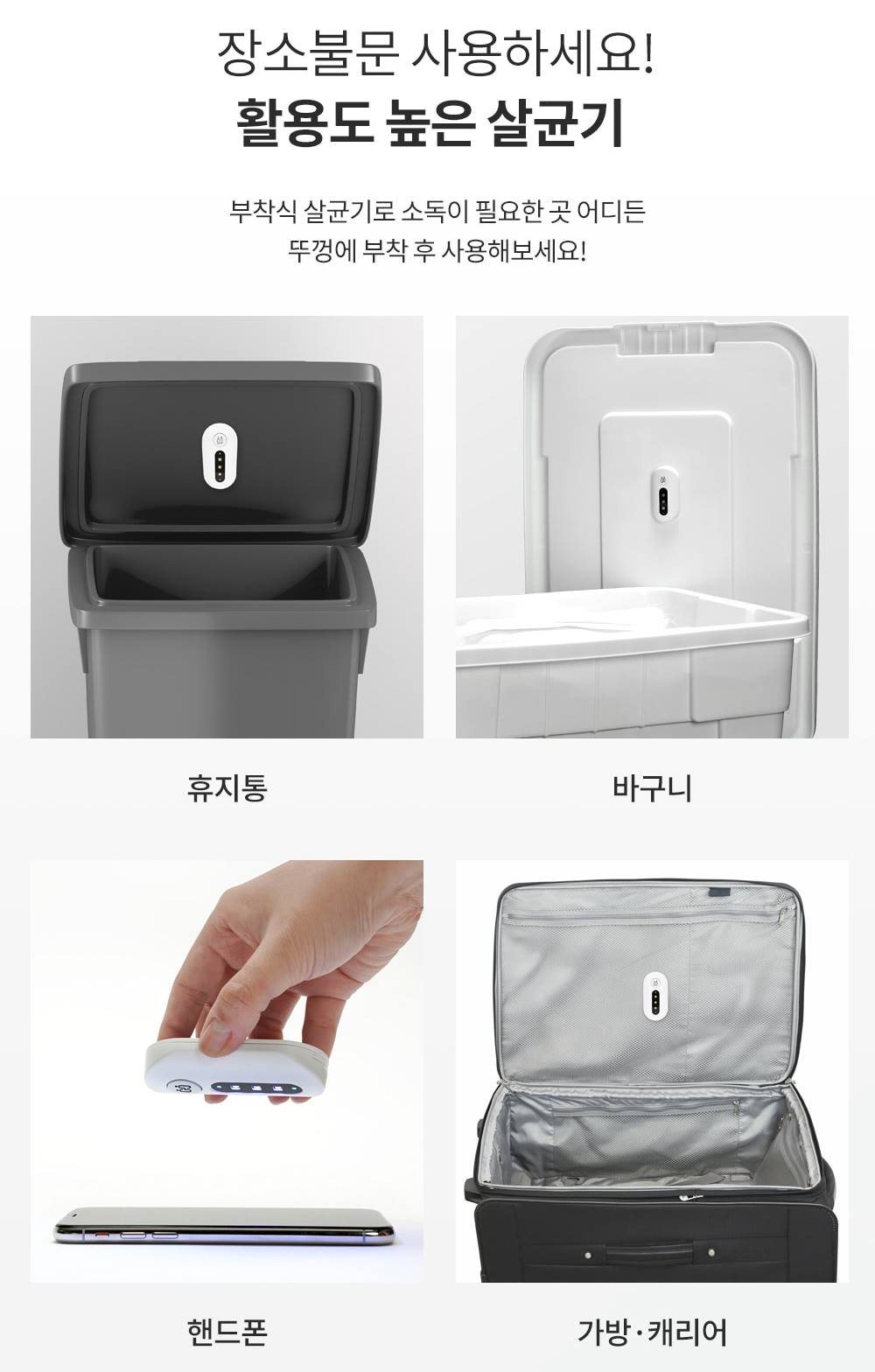 장소불문 사용하세요!
활용도 높은 살균기

부착식 살균기로 소독이 필요한 곳 어디든
뚜껑에 부착 후 사용해보세요!

휴지통

바구니

핸드폰

가방·캐리어