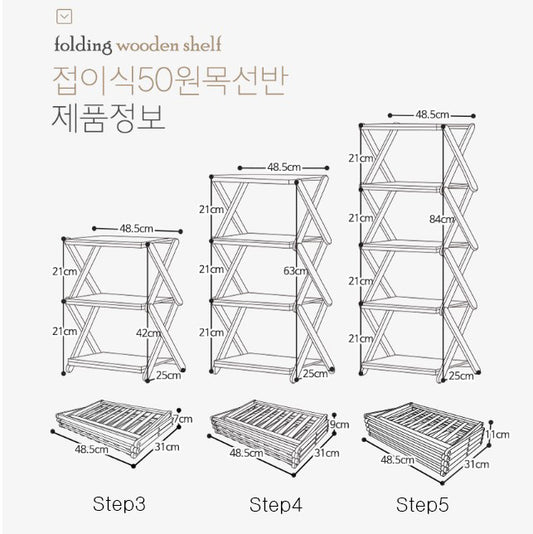 folding wooden shelf
접이식50원목선반
제품정보

48.5cm
21cm
21cm
42cm
25cm
7cm
48.5cm
31cm
Step3

48.5cm
21cm
21cm
21cm
63cm
25cm
9cm
48.5cm
31cm
Step4

48.5cm
21cm
21cm
21cm
21cm
84cm
25cm
11cm
48.5cm
31cm
Step5