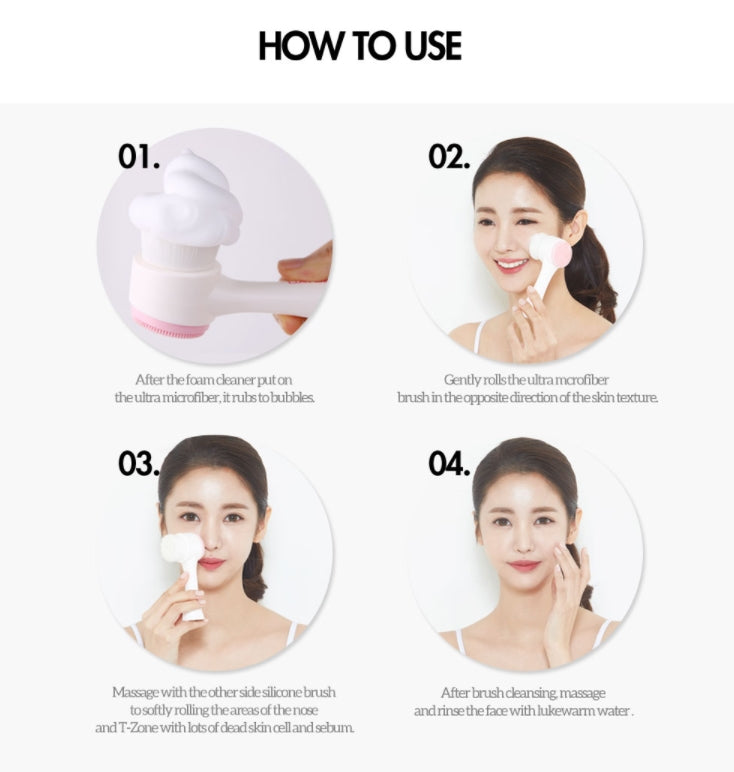 HOW TO USE

01.

After the foam cleaner put on the ultra microfiber, it rubs to bubbles.

02.

Gently rolls the ultra mcrofiber brush in the opposite direction of the skin texture.

03.

Massage with the other side silicone brush to softly rolling the areas of the nose and T-Zone with lots of dead skin cell and sebum.

04.

After brush cleansing, massage and rinse the face with lukewarm water .