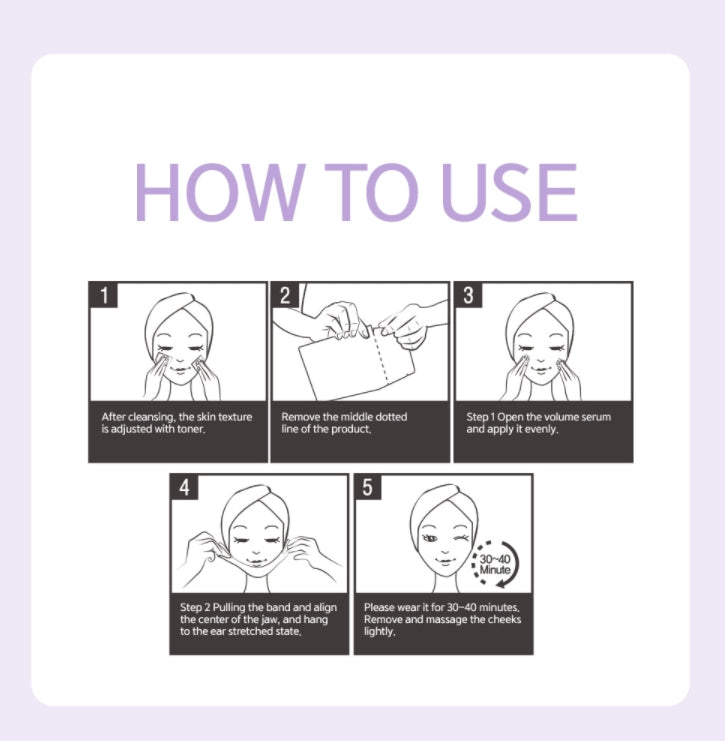 HOW TO USE

1

After cleansing, the skin texture is adjusted with toner.

2

Remove the middle dotted line of the product.

3

Step 1 Open the volume serum and apply it evenly.

4

Step 2 Pulling the band and align the center of the jaw, and hang to the ear stretched state.

5

30~40 Minute

Please wear it for 30~40 minutes. Remove and massage the cheeks lightly.