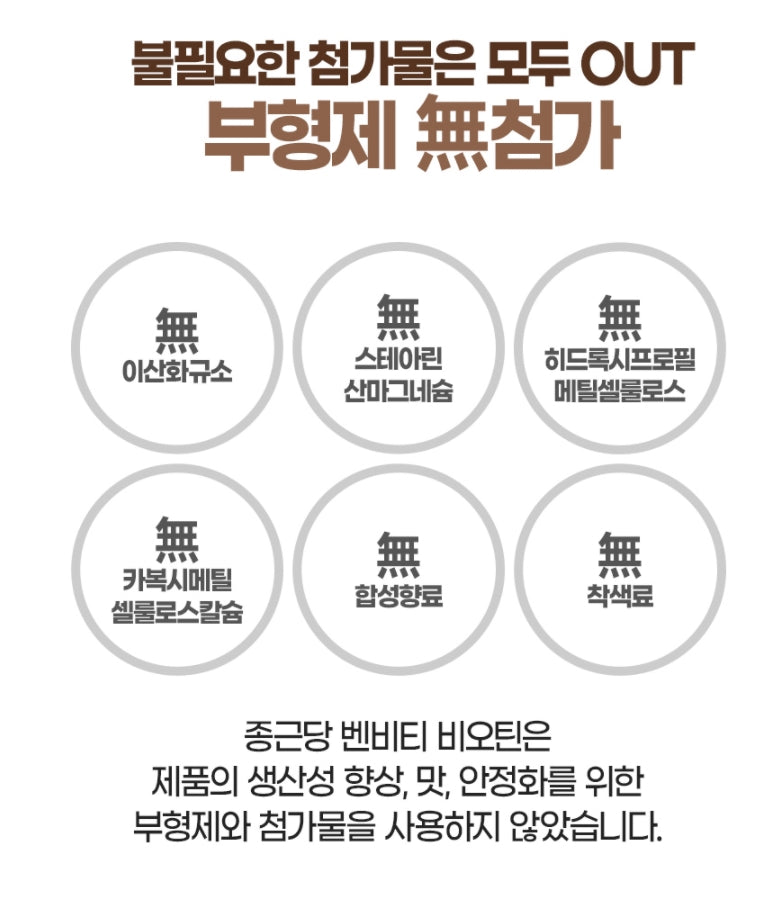 불필요한 첨가물은 모두 OUT
부형제 無첨가

無
이산화규소

無
스테아린
산마그네슘

無
히드록시프로필
메틸셀룰로스

無
카복시메틸
셀룰로스칼슘

無
합성향료

無
착색료

종근당 벤비티 비오틴은 제품의 생산성 향상, 맛, 안정화를 위한 부형제와 첨가물을 사용하지 않았습니다.