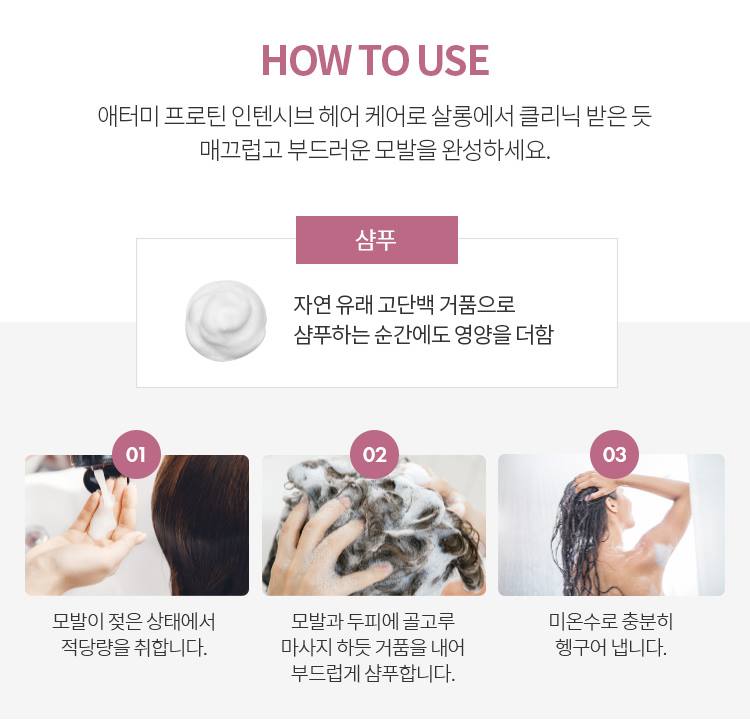 HOW TO USE

애터미 프로틴 인텐시브 헤어 케어로 살롱에서 클리닉 받은 듯 매끄럽고 부드러운 모발을 완성하세요.

샴푸

자연 유래 고단백 거품으로 샴푸하는 순간에도 영양을 더함

01

모발이 젖은 상태에서 적당량을 취합니다.

02

모발과 두피에 골고루 마사지 하듯 거품을 내어 부드럽게 샴푸합니다.

03

미온수로 충분히 헹구어 냅니다.