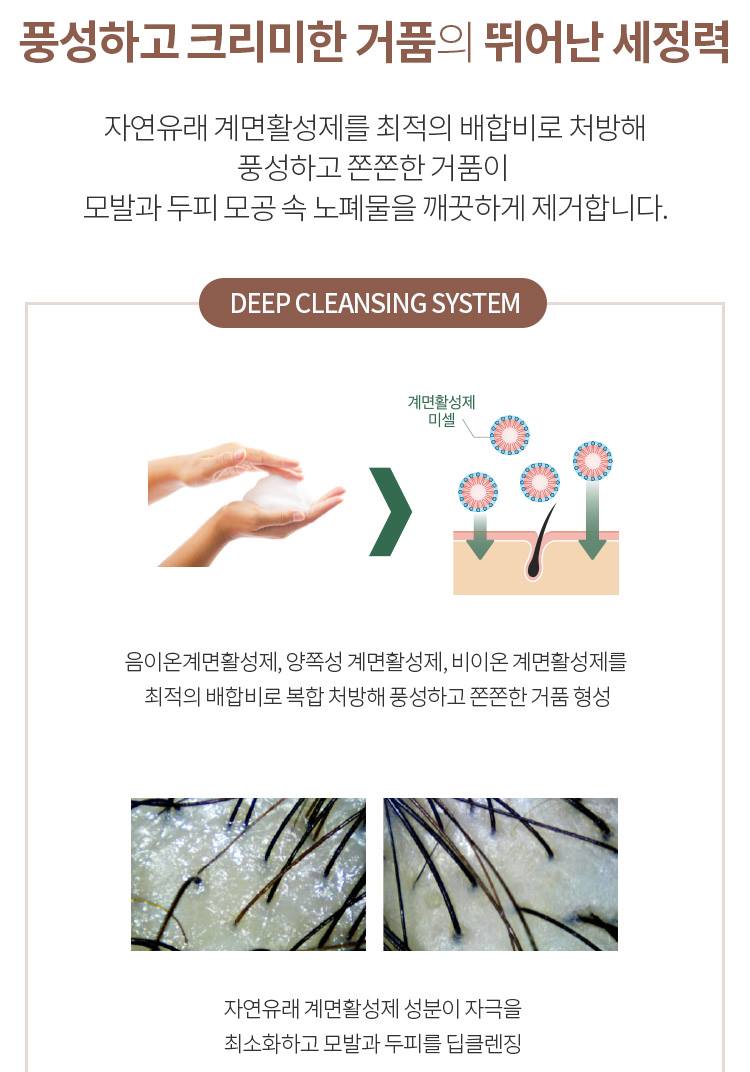 풍성하고 크리미한 거품의 뛰어난 세정력

자연유래 계면활성제를 최적의 배합비로 처방해
풍성하고 쫀쫀한 거품이
모발과 두피 모공 속 노폐물을 깨끗하게 제거합니다.

DEEP CLEANSING SYSTEM

계면활성제
미셀

음이온계면활성제, 양쪽성 계면활성제, 비이온 계면활성제를
최적의 배합비로 복합 처방해 풍성하고 쫀쫀한 거품 형성

자연유래 계면활성제 성분이 자극을
최소화하고 모발과 두피를 딥클렌징