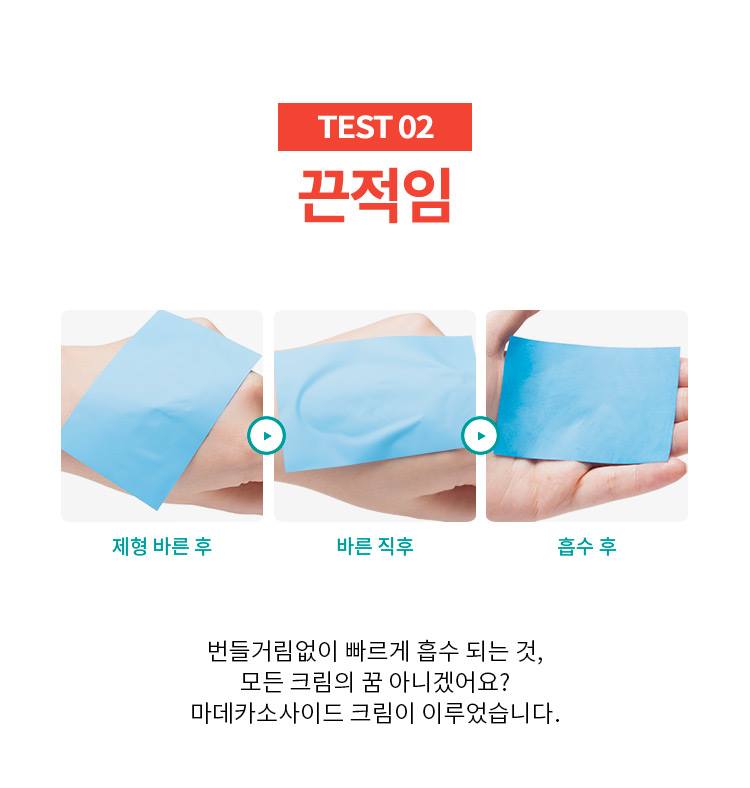 TEST 02
끈적임

제형 바른 후

바른 직후

흡수 후

번들거림없이 빠르게 흡수 되는 것,
모든 크림의 꿈 아니겠어요?
마데카소사이드 크림이 이루었습니다.