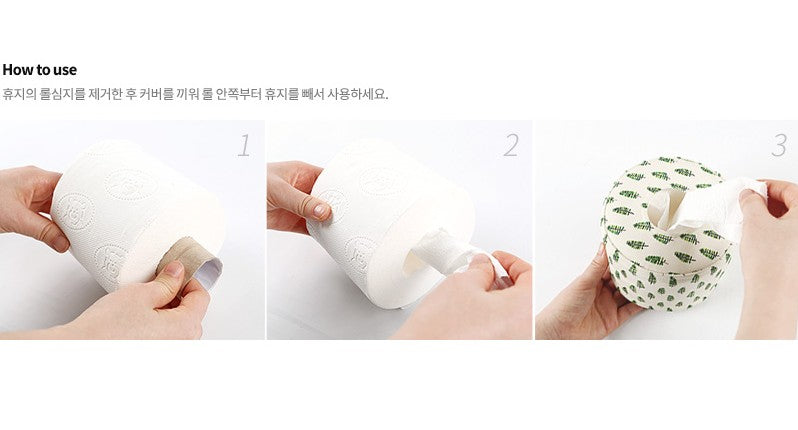 How to use
휴지의 롤심지를 제거한 후 커버를 끼워 롤 안쪽부터 휴지를 빼서 사용하세요.

1

2

3