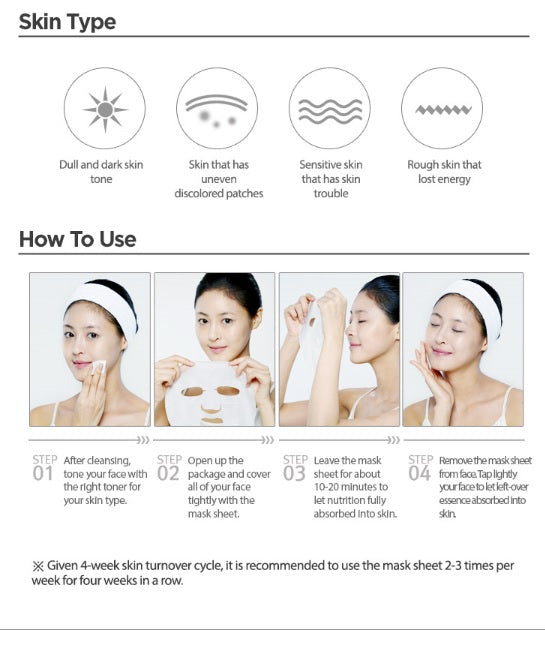 Skin Type

Dull and dark skin tone

Skin that has uneven discolored patches

Sensitive skin that has skin trouble

Rough skin that lost energy

How To Use

STEP 01 After cleansing, tone your face with the right toner for your skin type.

STEP 02 Open up the package and cover all of your face tightly with the mask sheet.

STEP 03 Leave the mask sheet for about 10-20 minutes to let nutrition fully absorbed into skin.

STEP 04 Remove the mask sheet from face. Tap lightly your face to let left-over essence absorbed into skin.

※ Given 4-week skin turnover cycle, it is recommended to use the mask sheet 2-3 times per week for four weeks in a row.