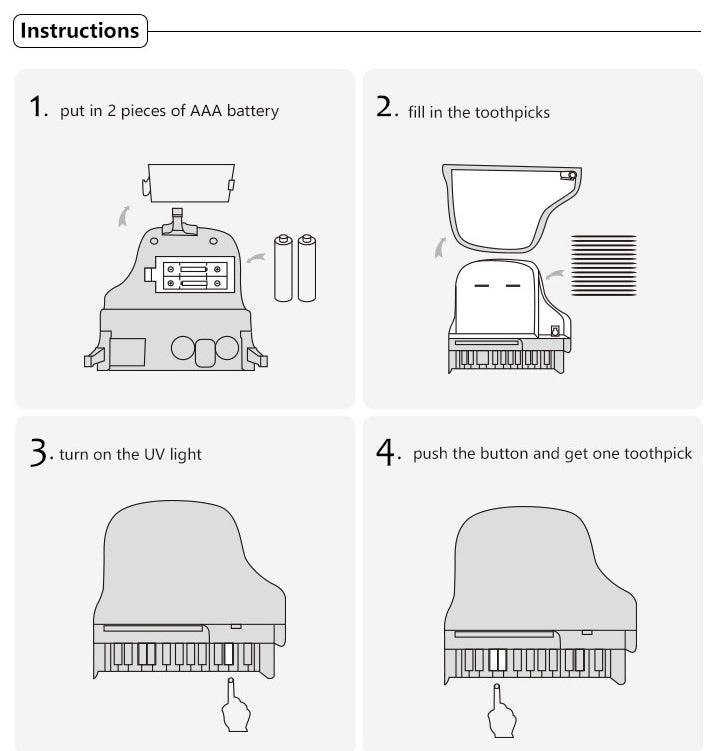 Instructions

1. put in 2 pieces of AAA battery

2. fill in the toothpicks

3. turn on the UV light

4. push the button and get one toothpick