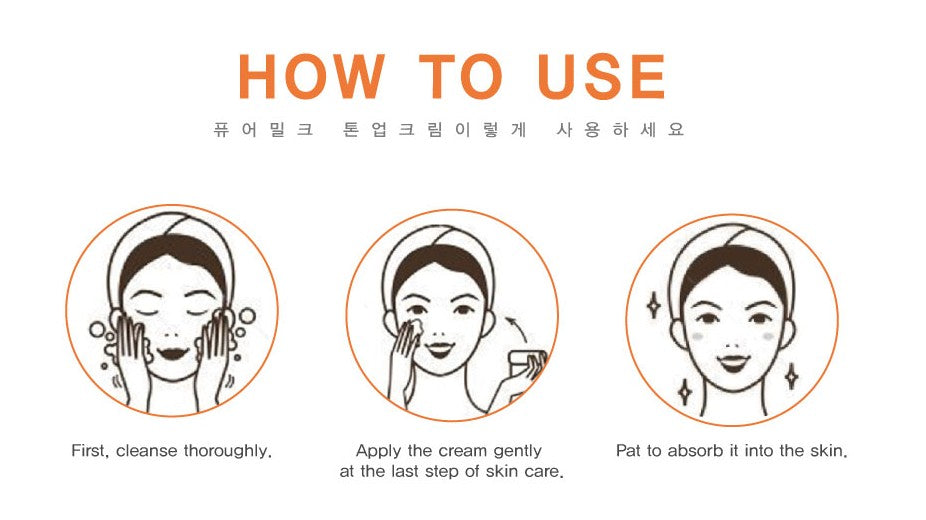 HOW TO USE

퓨어밀크 톤업크림이렇게 사용하세요

First, cleanse thoroughly.

Apply the cream gently at the last step of skin care.

Pat to absorb it into the skin.